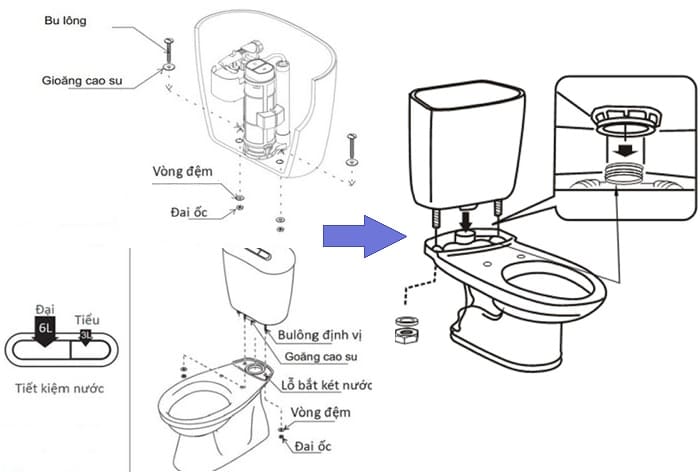 Bu lông

Gioăng cao su

Vòng đệm

Đai ốc

Đại
6L

Tiểu
3L

Tiết kiệm nước

Bulông định vị

Goăng cao su

Lỗ bắt két nước

Vòng đệm

Đai ốc