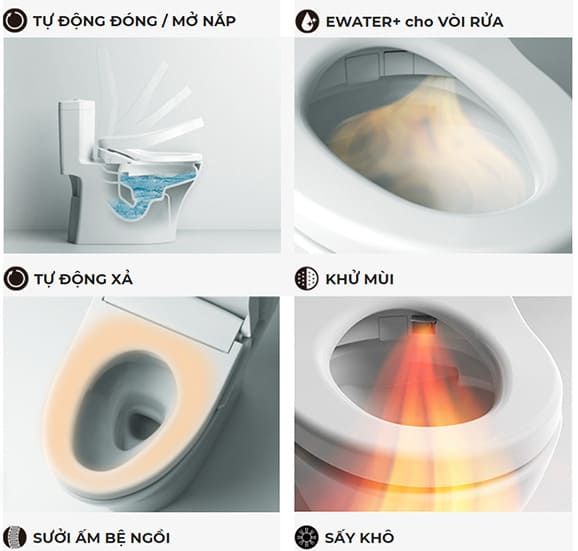 TỰ ĐỘNG ĐÓNG / MỞ NẮP

EWATER+ cho VÒI RỬA

TỰ ĐỘNG XẢ

KHỬ MÙI

SƯỞI ẤM BỆ NGỒI

SẤY KHÔ