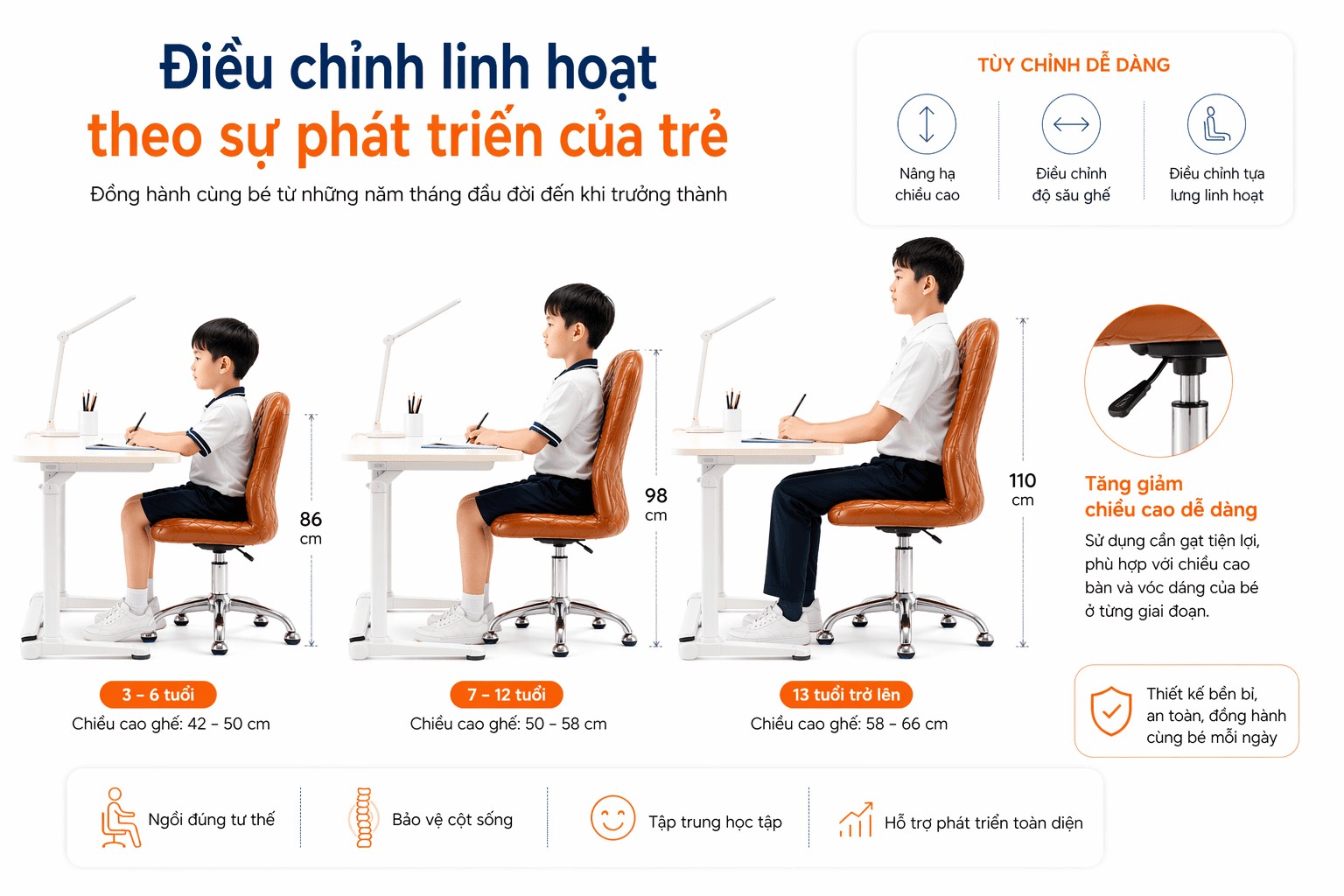 Điều chỉnh linh hoạt
theo sự phát triển của trẻ

Đồng hành cùng bé từ những năm tháng đầu đời đến khi trưởng thành

TÙY CHỈNH DỄ DÀNG

Nâng hạ chiều cao

Điều chỉnh độ sâu ghế

Điều chỉnh tựa lưng linh hoạt

86 cm

98 cm

110 cm

Tăng giảm chiều cao dễ dàng

Sử dụng cần gạt tiện lợi, phù hợp với chiều cao bàn và vóc dáng của bé ở từng giai đoạn.

3 – 6 tuổi
Chiều cao ghế: 42 – 50 cm

7 – 12 tuổi
Chiều cao ghế: 50 – 58 cm

13 tuổi trở lên
Chiều cao ghế: 58 – 66 cm

Thiết kế bền bỉ, an toàn, đồng hành cùng bé mỗi ngày

Ngồi đúng tư thế

Bảo vệ cột sống

Tập trung học tập

Hỗ trợ phát triển toàn diện