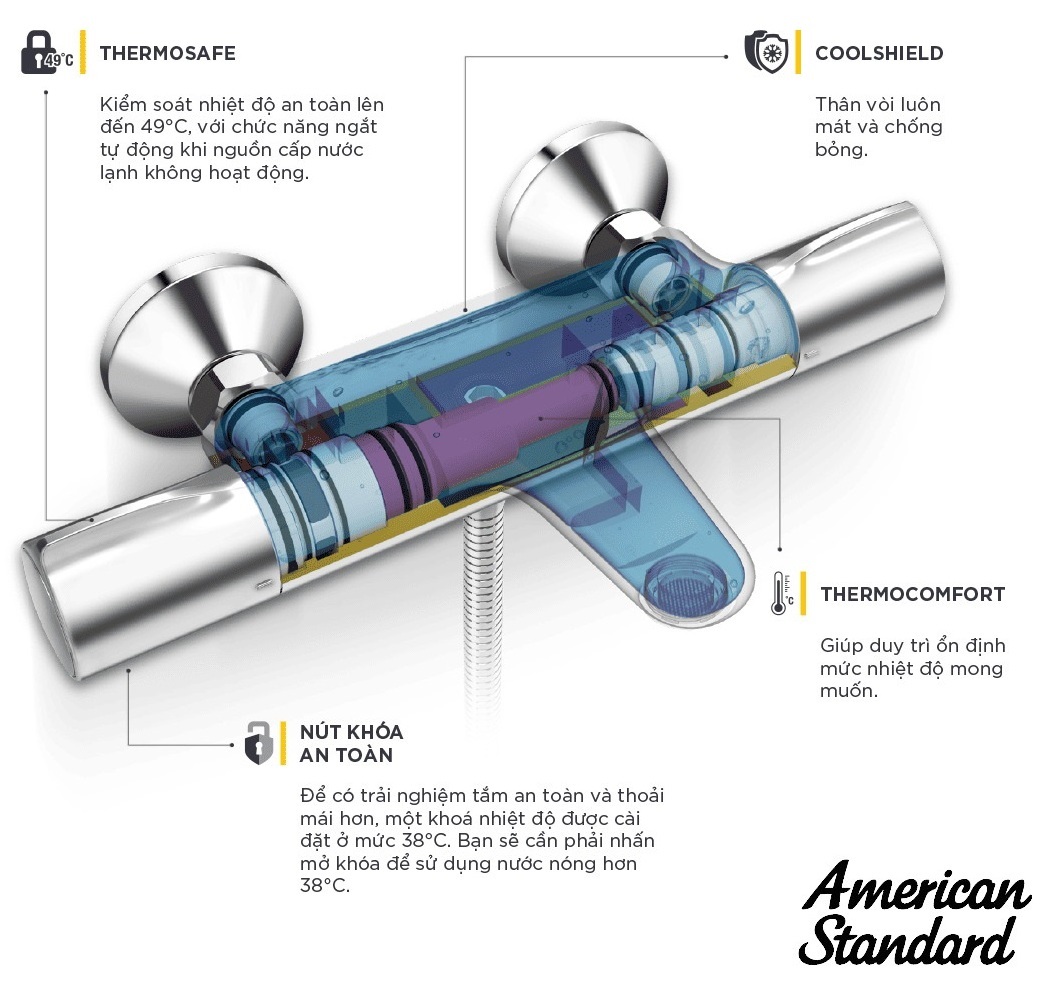 49°C THERMOSAFE

Kiểm soát nhiệt độ an toàn lên đến 49°C, với chức năng ngắt tự động khi nguồn cấp nước lạnh không hoạt động.

COOLSHIELD

Thân vòi luôn mát và chống bỏng.

°C THERMOCOMFORT

Giúp duy trì ổn định mức nhiệt độ mong muốn.

NÚT KHÓA AN TOÀN

Để có trải nghiệm tắm an toàn và thoải mái hơn, một khoá nhiệt độ được cài đặt ở mức 38°C. Bạn sẽ cần phải nhấn mở khóa để sử dụng nước nóng hơn 38°C.

American Standard