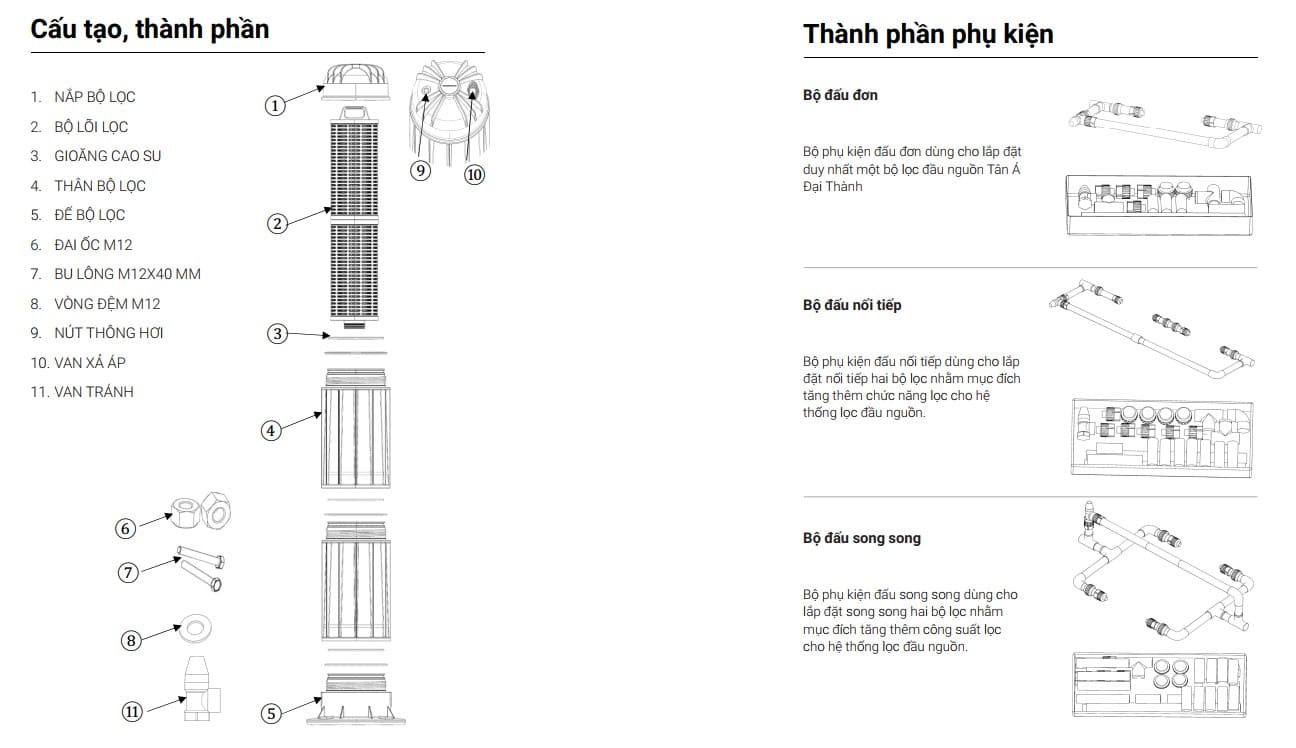 Cấu tạo, thành phần

1. NẮP BỘ LỌC
2. BỘ LÕI LỌC
3. GIOĂNG CAO SU
4. THÂN BỘ LỌC
5. ĐẾ BỘ LỌC
6. ĐAI ỐC M12
7. BU LÔNG M12X40 MM
8. VÒNG ĐỆM M12
9. NÚT THÔNG HƠI
10. VAN XẢ ÁP
11. VAN TRÁNH

1
9
10
2
3
4
6
7
8
11
5

Thành phần phụ kiện

Bộ đấu đơn

Bộ phụ kiện đấu đơn dùng cho lắp đặt duy nhất một bộ lọc đầu nguồn Tân Á Đại Thành

Bộ đấu nối tiếp

Bộ phụ kiện đấu nối tiếp dùng cho lắp đặt nối tiếp hai bộ lọc nhằm mục đích tăng thêm chức năng lọc cho hệ thống lọc đầu nguồn.

Bộ đấu song song

Bộ phụ kiện đấu song song dùng cho lắp đặt song song hai bộ lọc nhằm mục đích tăng thêm công suất lọc cho hệ thống lọc đầu nguồn.