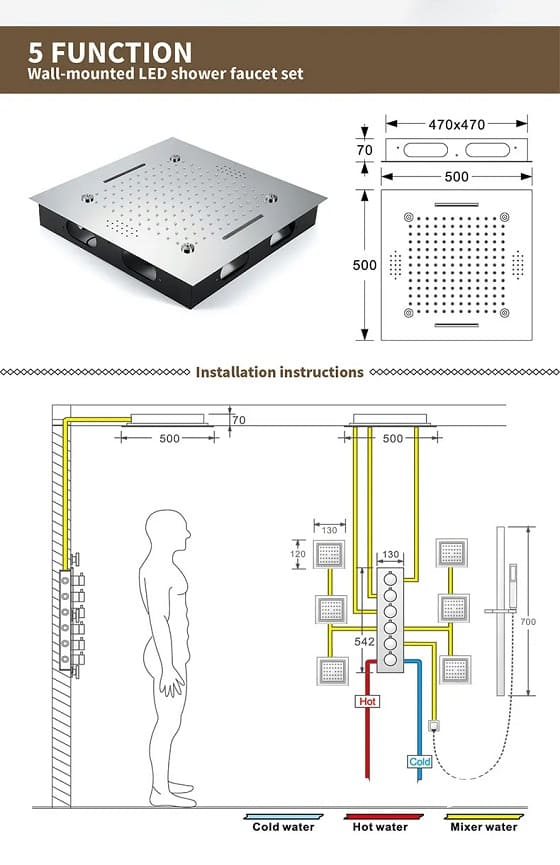 5 FUNCTION
Wall-mounted LED shower faucet set

470x470
70
500
500

Installation instructions

70
500
500
130
120
130
542
700
Hot
Cold

Cold water
Hot water
Mixer water