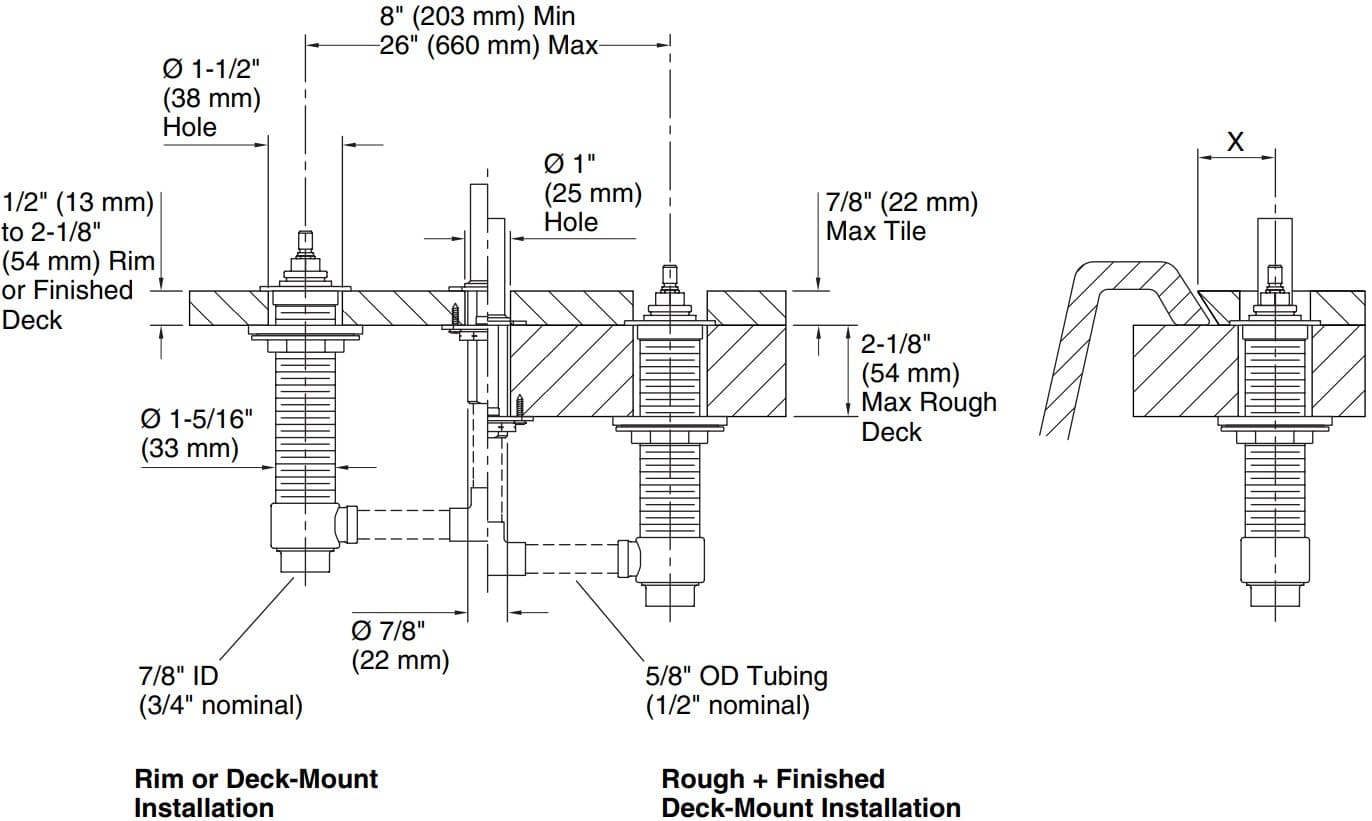 8" (203 mm) Min
26" (660 mm) Max

Ø 1-1/2"
(38 mm)
Hole

1/2" (13 mm)
to 2-1/8"
(54 mm) Rim
or Finished
Deck

Ø 1"
(25 mm)
Hole

7/8" (22 mm)
Max Tile

X

2-1/8"
(54 mm)
Max Rough
Deck

Ø 1-5/16"
(33 mm)

Ø 7/8"
(22 mm)

7/8" ID
(3/4" nominal)

5/8" OD Tubing
(1/2" nominal)

Rim or Deck-Mount
Installation

Rough + Finished
Deck-Mount Installation