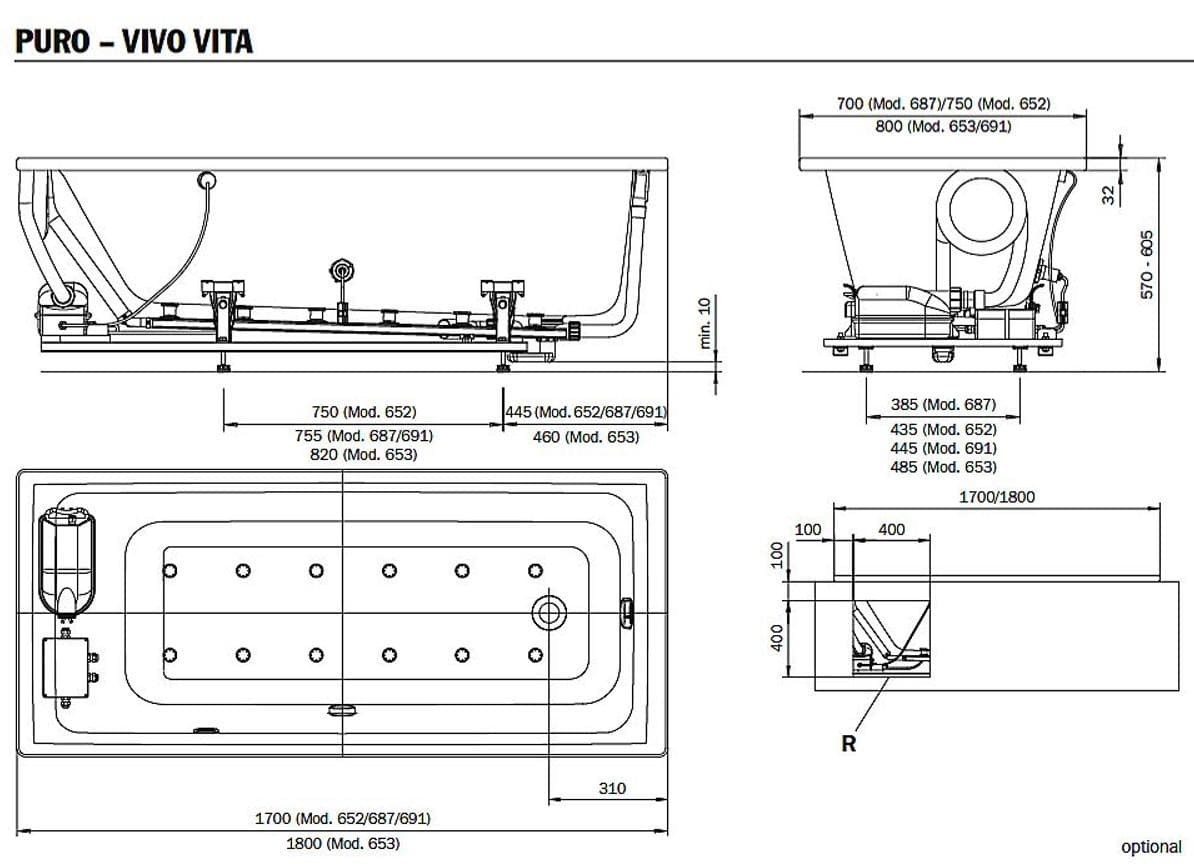 PURO – VIVO VITA

700 (Mod. 687)/750 (Mod. 652)
800 (Mod. 653/691)

32

570 - 605

min. 10

750 (Mod. 652)
755 (Mod. 687/691)
820 (Mod. 653)

445 (Mod. 652/687/691)
460 (Mod. 653)

385 (Mod. 687)
435 (Mod. 652)
445 (Mod. 691)
485 (Mod. 653)

1700/1800

100
400

100

400

R

310

1700 (Mod. 652/687/691)
1800 (Mod. 653)

optional