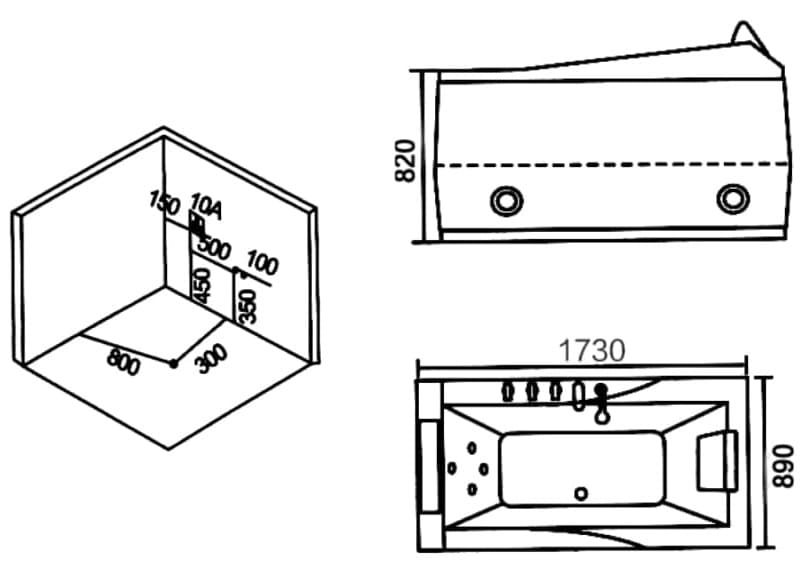 150
10A
500
100
450
350
800
300

820

1730
890