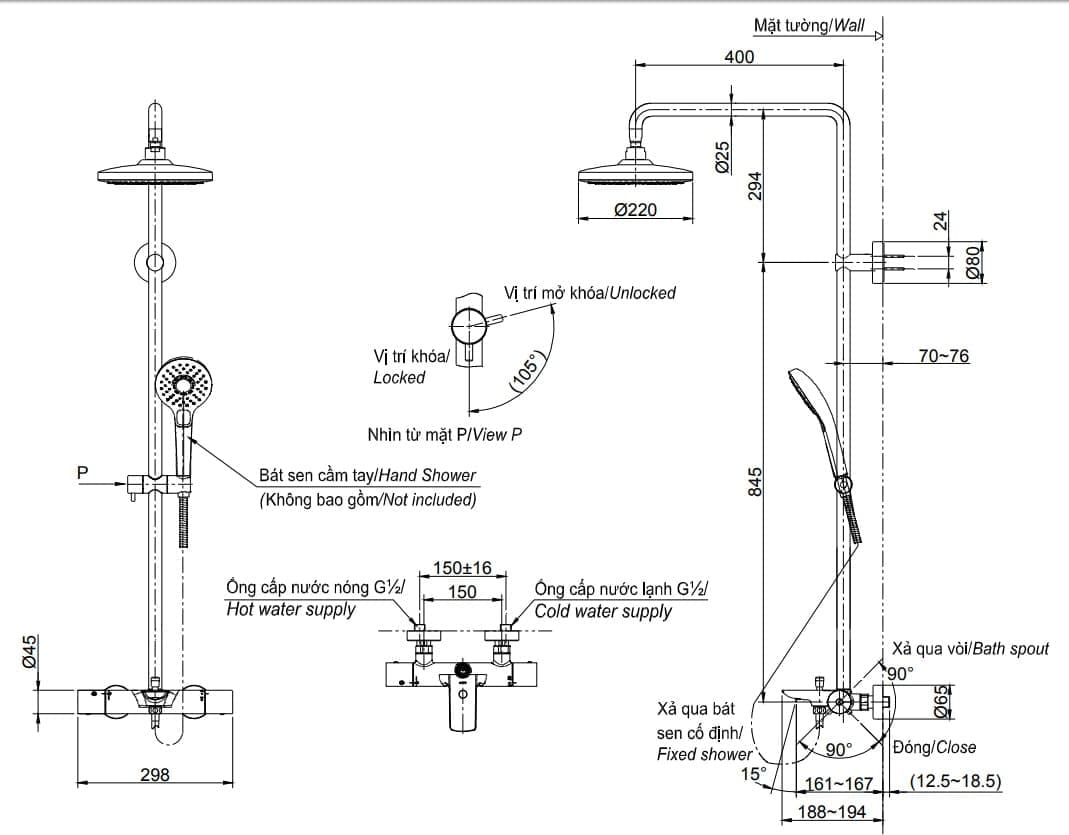 Mặt tường/Wall

400

Ø25

294

Ø220

24

Ø80

Vị trí mở khóa/Unlocked

Vị trí khóa/
Locked

(105°)

Nhìn từ mặt P/View P

70~76

845

P

Bát sen cầm tay/Hand Shower
(Không bao gồm/Not included)

150±16

150

Ống cấp nước nóng G½/
Hot water supply

Ống cấp nước lạnh G½/
Cold water supply

Ø45

298

Xả qua vòi/Bath spout

90°

Ø65

Xả qua bát
sen cố định/
Fixed shower

90°

Đóng/Close

15°

161~167

(12.5~18.5)

188~194