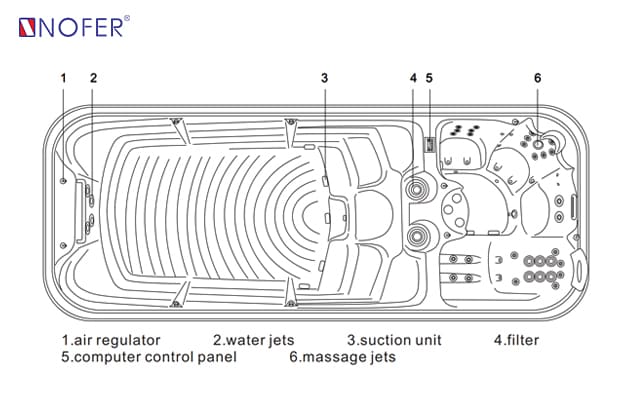 NOFER®

1 2 3 4 5 6

1.air regulator 2.water jets 3.suction unit 4.filter
5.computer control panel 6.massage jets