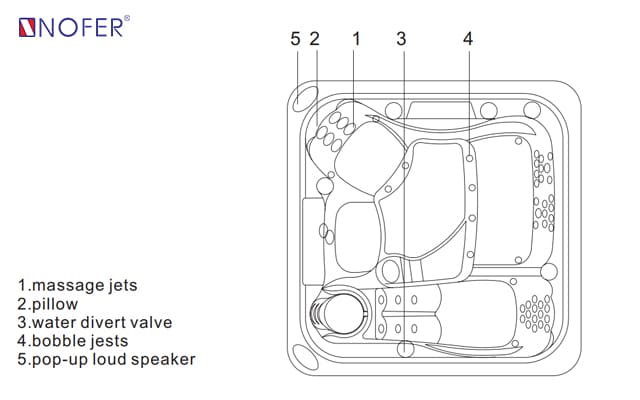 NOFER®

5 2 1 3 4

1.massage jets
2.pillow
3.water divert valve
4.bobble jests
5.pop-up loud speaker