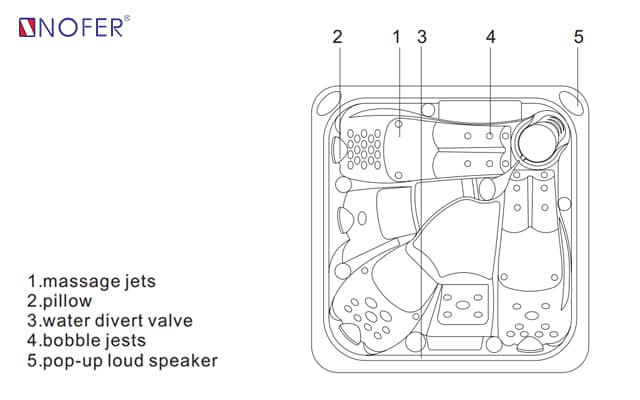 NOFER®

2 1 3 4 5

1.massage jets
2.pillow
3.water divert valve
4.bobble jests
5.pop-up loud speaker