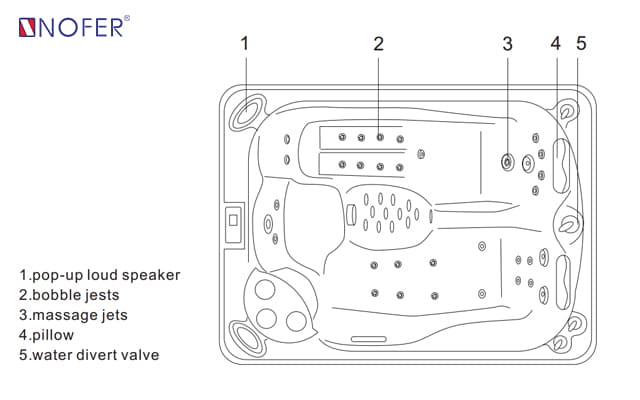 NOFER®

1 2 3 4 5

1.pop-up loud speaker
2.bobble jests
3.massage jets
4.pillow
5.water divert valve