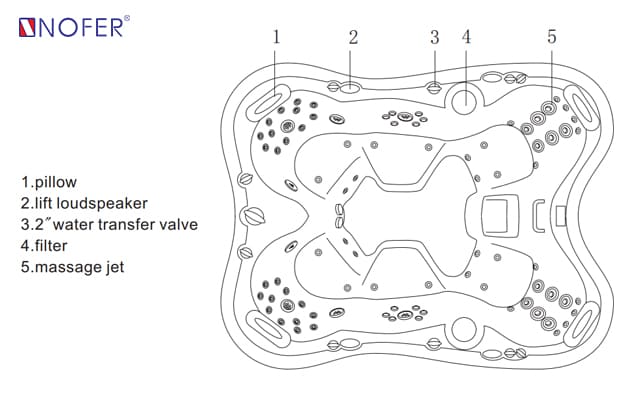 NOFER®

1
2
3
4
5

1.pillow
2.lift loudspeaker
3.2″water transfer valve
4.filter
5.massage jet