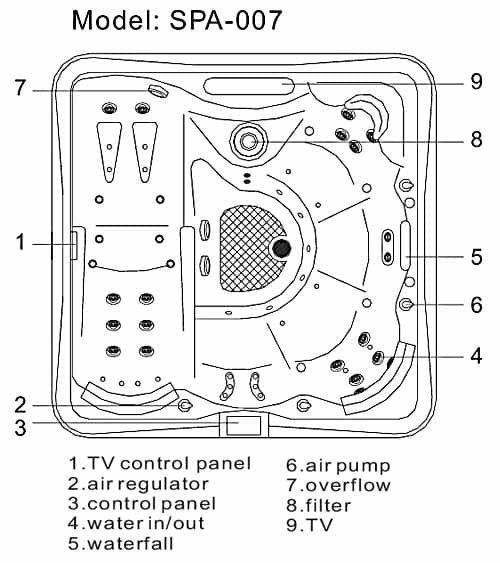 Model: SPA-007

7

9

8

1

5

6

4

2

3

1.TV control panel
2.air regulator
3.control panel
4.water in/out
5.waterfall

6.air pump
7.overflow
8.filter
9.TV