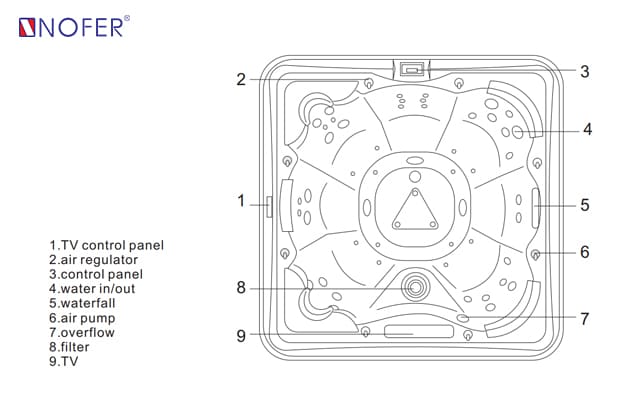 NOFER®

2
3
4
1
5
6
8
7
9

1.TV control panel
2.air regulator
3.control panel
4.water in/out
5.waterfall
6.air pump
7.overflow
8.filter
9.TV