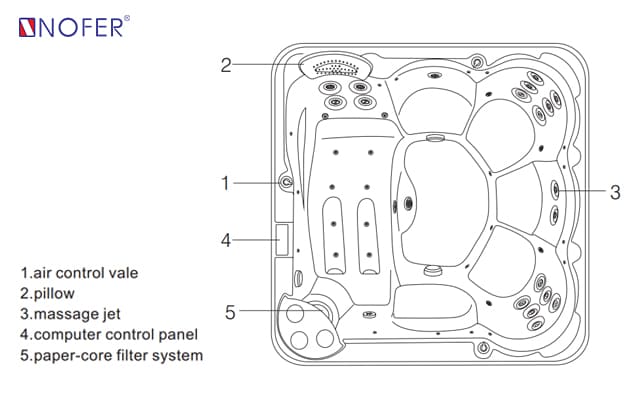 NOFER®

2

1

3

4

5

1.air control vale
2.pillow
3.massage jet
4.computer control panel
5.paper-core filter system