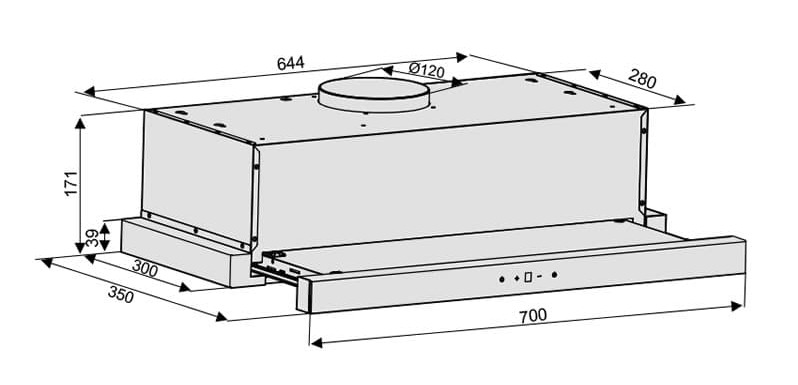 644

Ø120

280

171

39

300

350

700