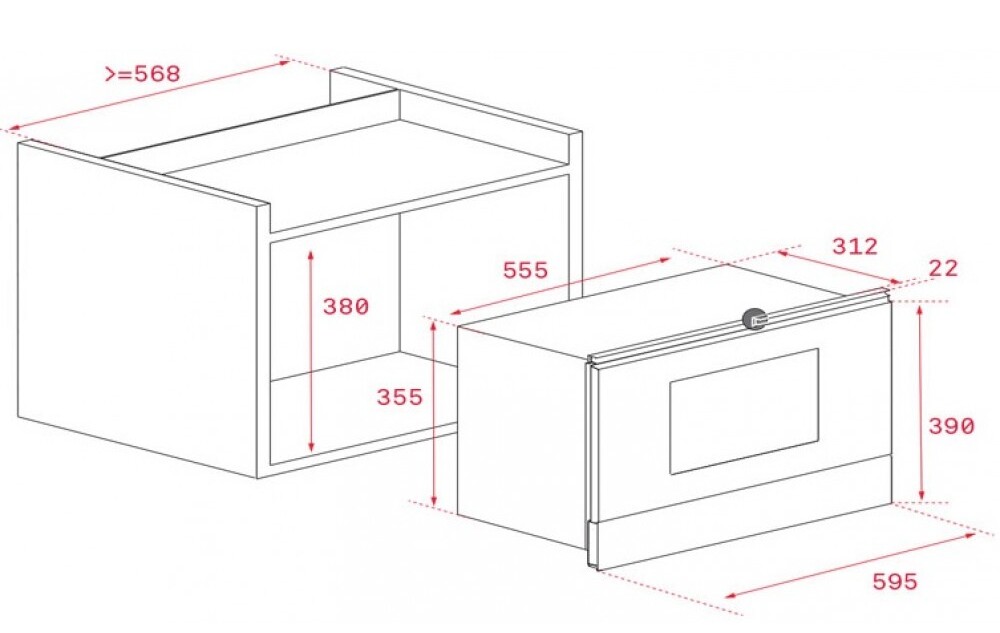 >=568

380

555

312

22

355

390

595