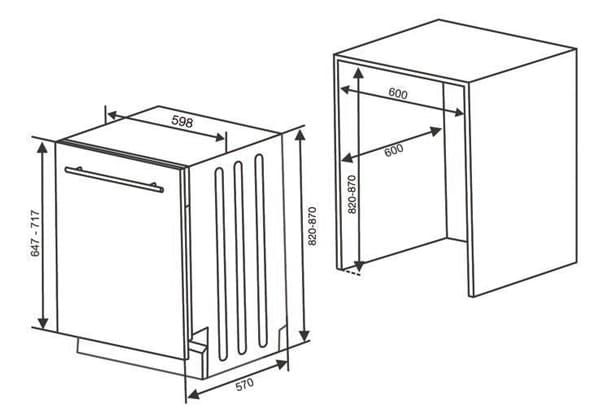 598
647 - 717
820-870
570
600
600
820-870