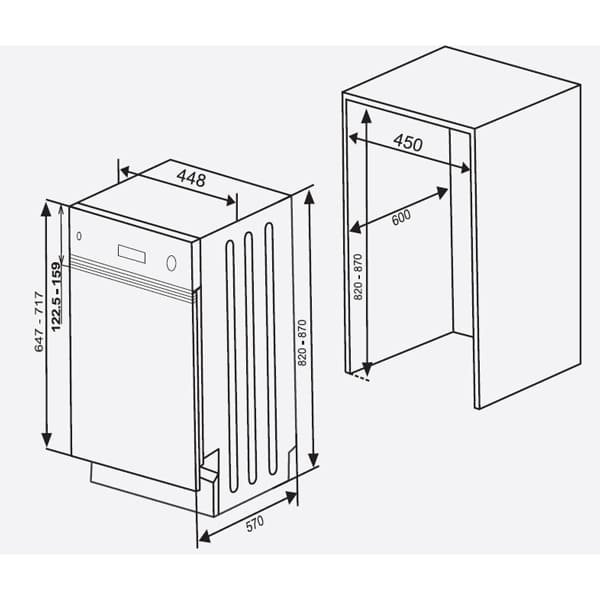 448
647 - 717
122,5 - 159
820 - 870
570
450
600
820 - 870