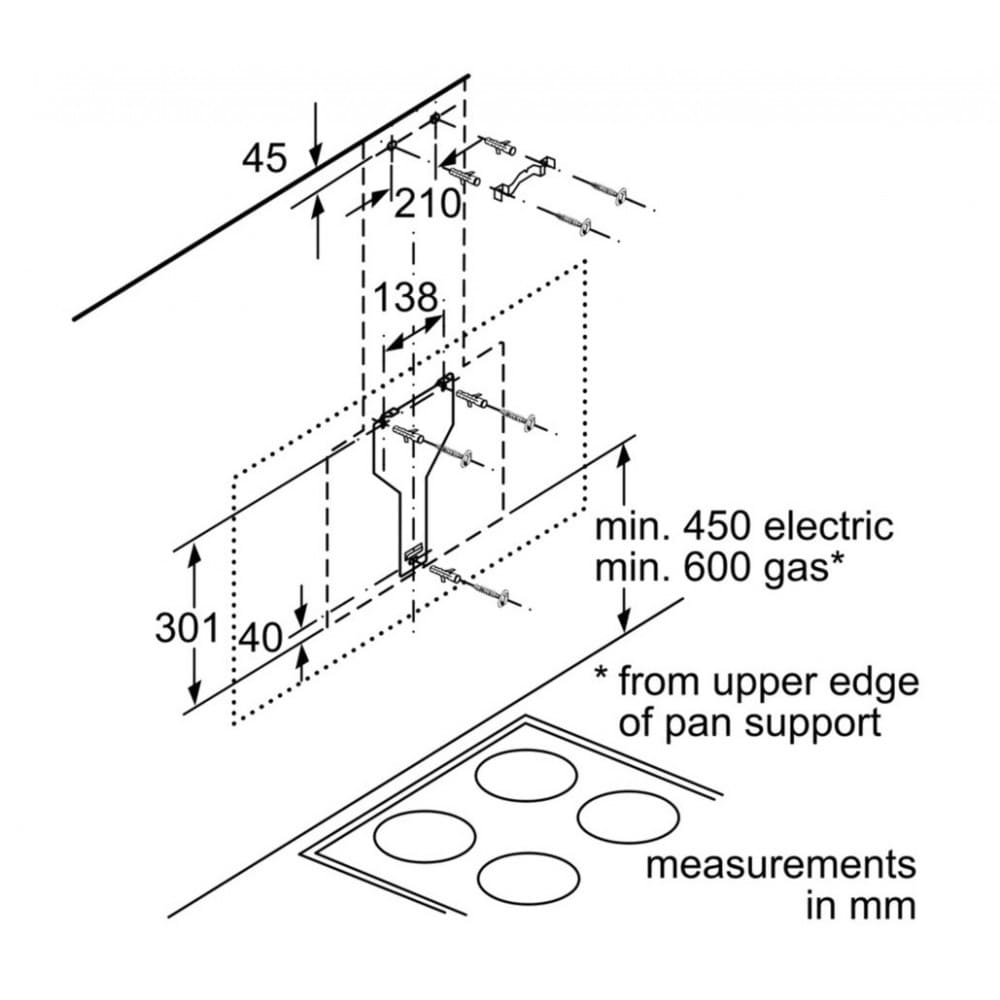 45
210
138
min. 450 electric
min. 600 gas*
301
40
* from upper edge of pan support
measurements in mm