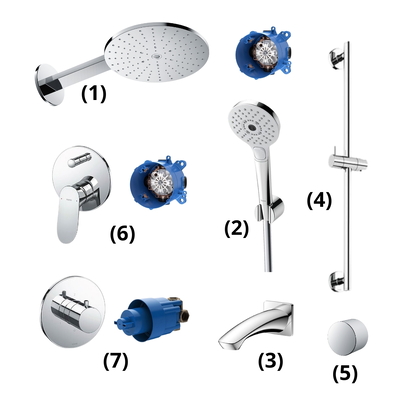 (1)

(6)

(2)

(4)

(7)

(3)

(5)