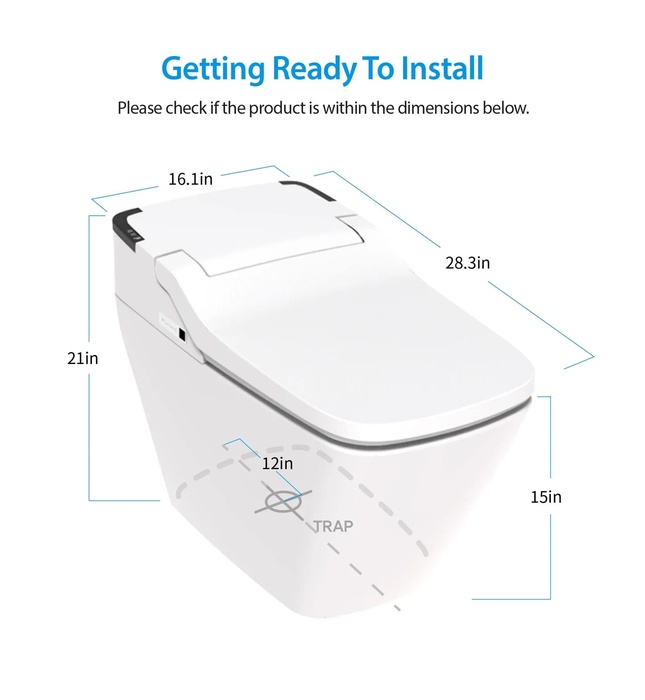 Getting Ready To Install

Please check if the product is within the dimensions below.

16.1in

28.3in

21in

12in

TRAP

15in